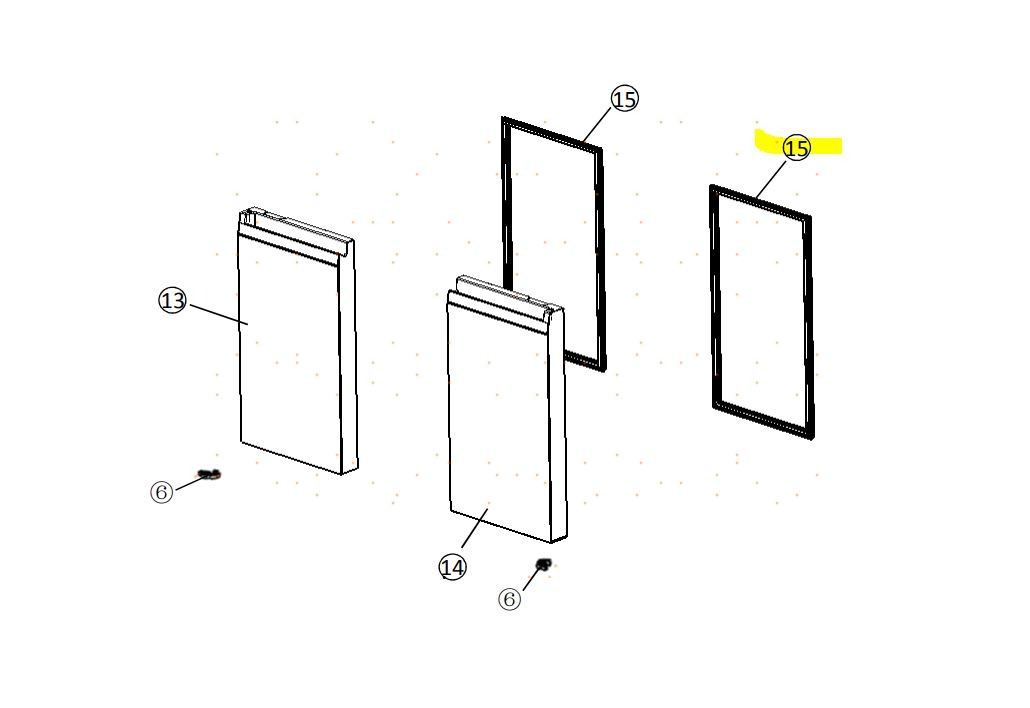 15
15
13
6
14
6