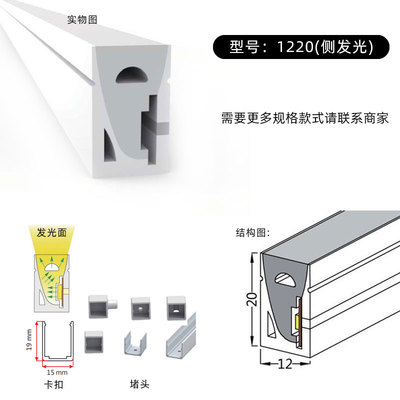 实物图

型号：1220(侧发光)

需要更多规格款式请联系商家

发光面

19 mm

15 mm

卡扣

堵头

结构图:

20

12