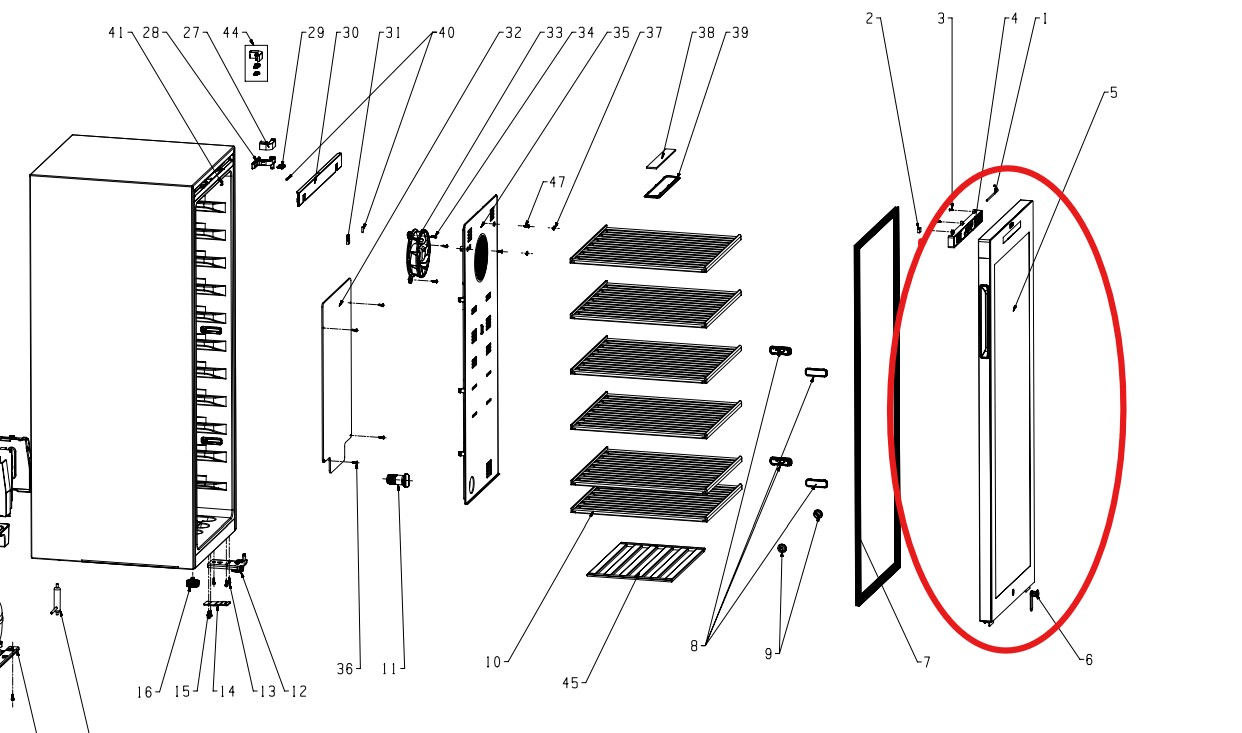 41 28 27 44 29 30 31 40 32 33 34 35 37 38 39 2 3 4 1 5

47

16 15 14 13 12 36 11 10 45 8 9 7 6