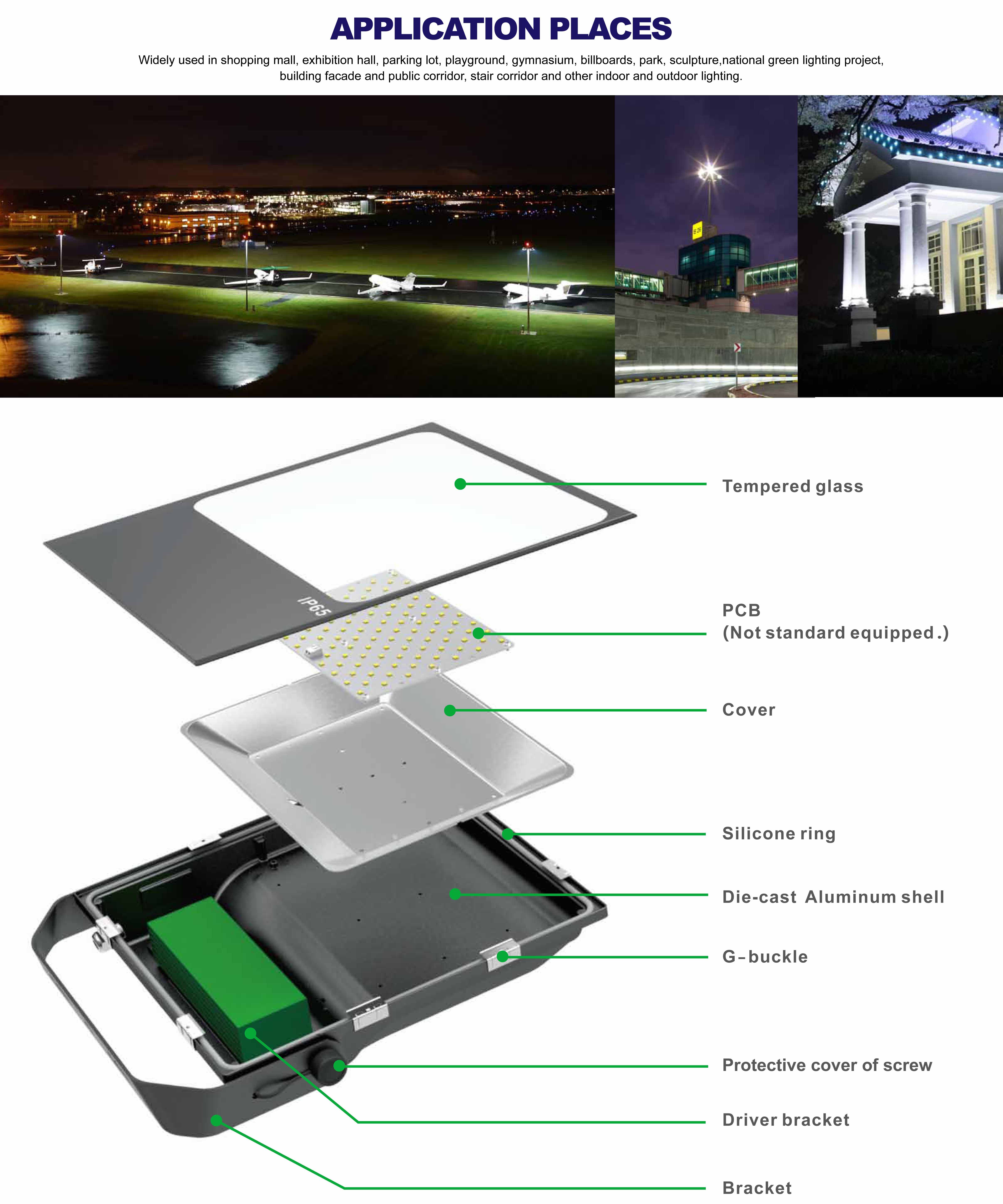 APPLICATION PLACES

Widely used in shopping mall, exhibition hall, parking lot, playground, gymnasium, billboards, park, sculpture,national green lighting project, building facade and public corridor, stair corridor and other indoor and outdoor lighting.

IP65

Tempered glass

PCB
(Not standard equipped.)

Cover

Silicone ring

Die-cast Aluminum shell

G-buckle

Protective cover of screw

Driver bracket

Bracket