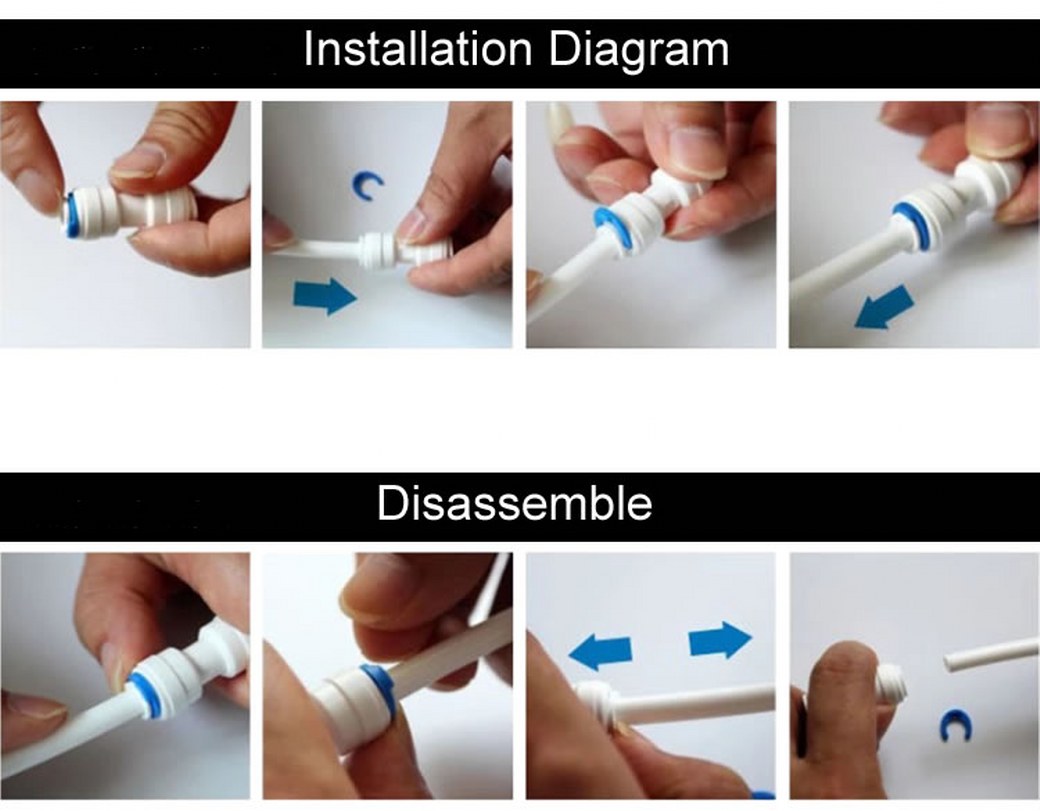 Installation Diagram

Disassemble