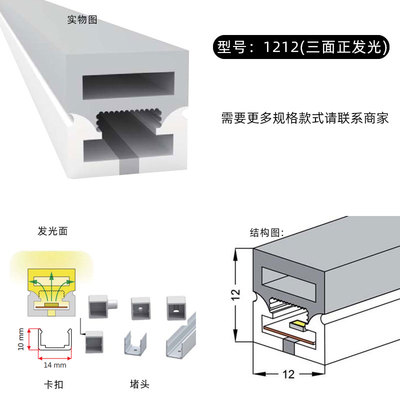 实物图

型号：1212(三面正发光)

需要更多规格款式请联系商家

发光面

10 mm

14 mm

卡扣

堵头

结构图:

12

12