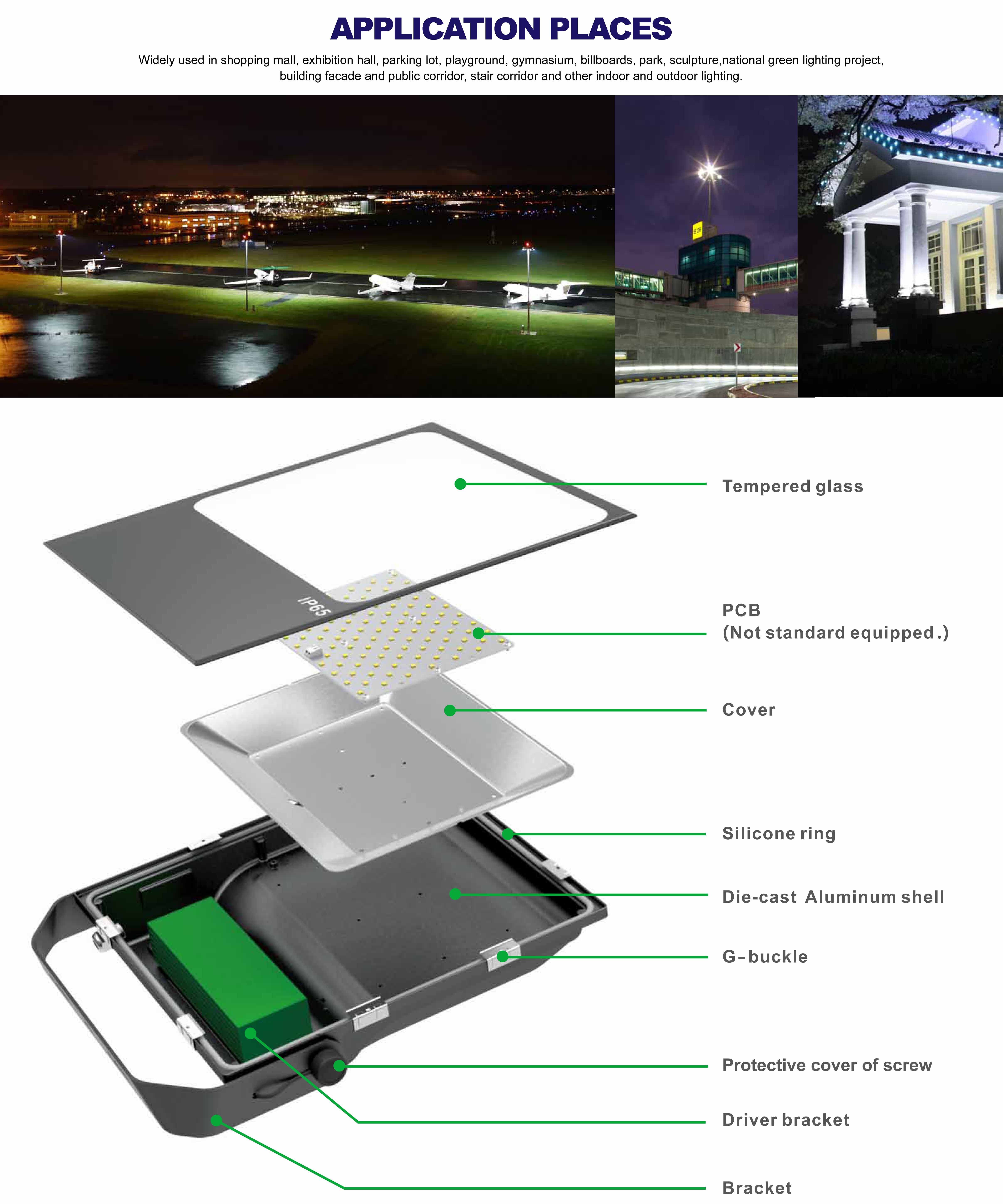 APPLICATION PLACES

Widely used in shopping mall, exhibition hall, parking lot, playground, gymnasium, billboards, park, sculpture,national green lighting project, building facade and public corridor, stair corridor and other indoor and outdoor lighting.

IP65

Tempered glass

PCB
(Not standard equipped.)

Cover

Silicone ring

Die-cast Aluminum shell

G-buckle

Protective cover of screw

Driver bracket

Bracket