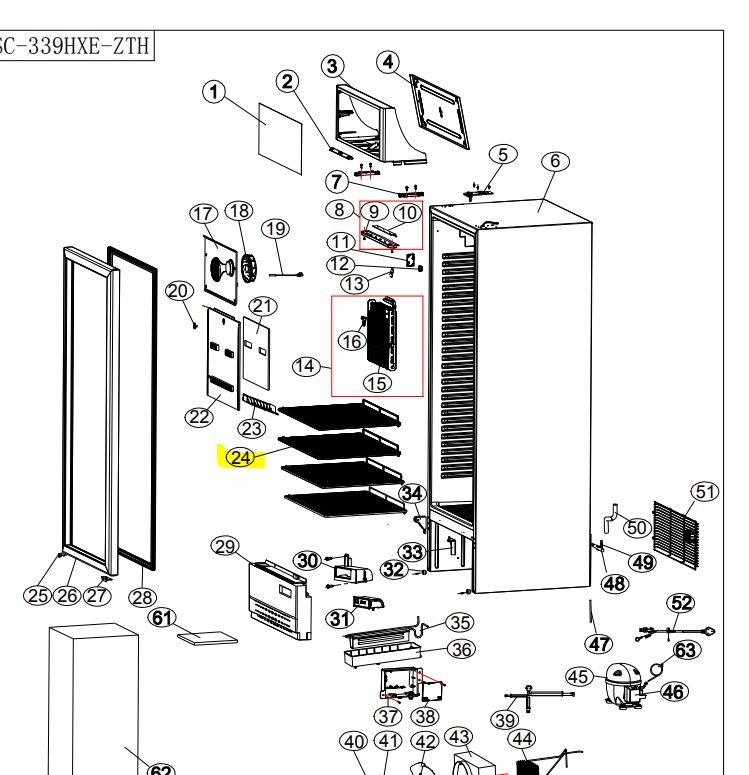 SC-339HXE-ZTH

1 2 3 4 5 6 7 8 9 10 11 12 13 14 15 16 17 18 19 20 21 22 23 24 25 26 27 28 29 30 31 32 33 34 35 36 37 38 39 40 41 42 43 44 45 46 47 48 49 50 51 52 61 62 63