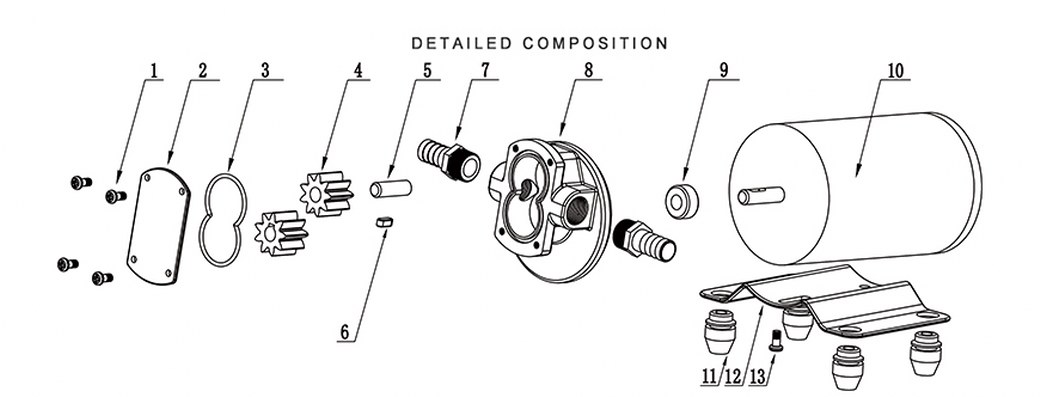 DETAILED COMPOSITION

1
2
3
4
5
7
8
9
10
6
11
12
13