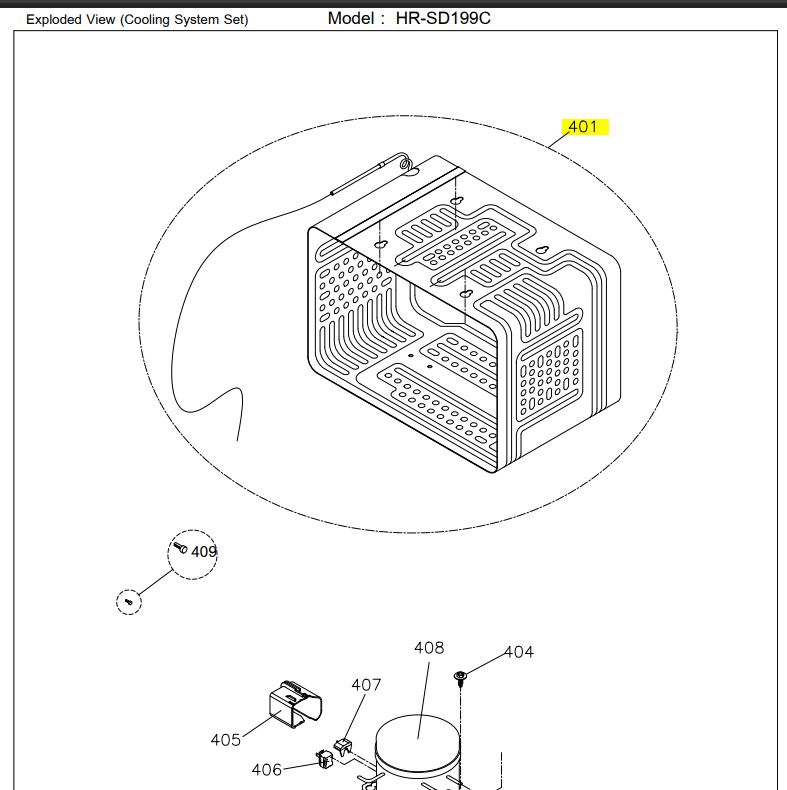 Exploded View (Cooling System Set)
Model : HR-SD199C

401

409

408
404
407
405
406