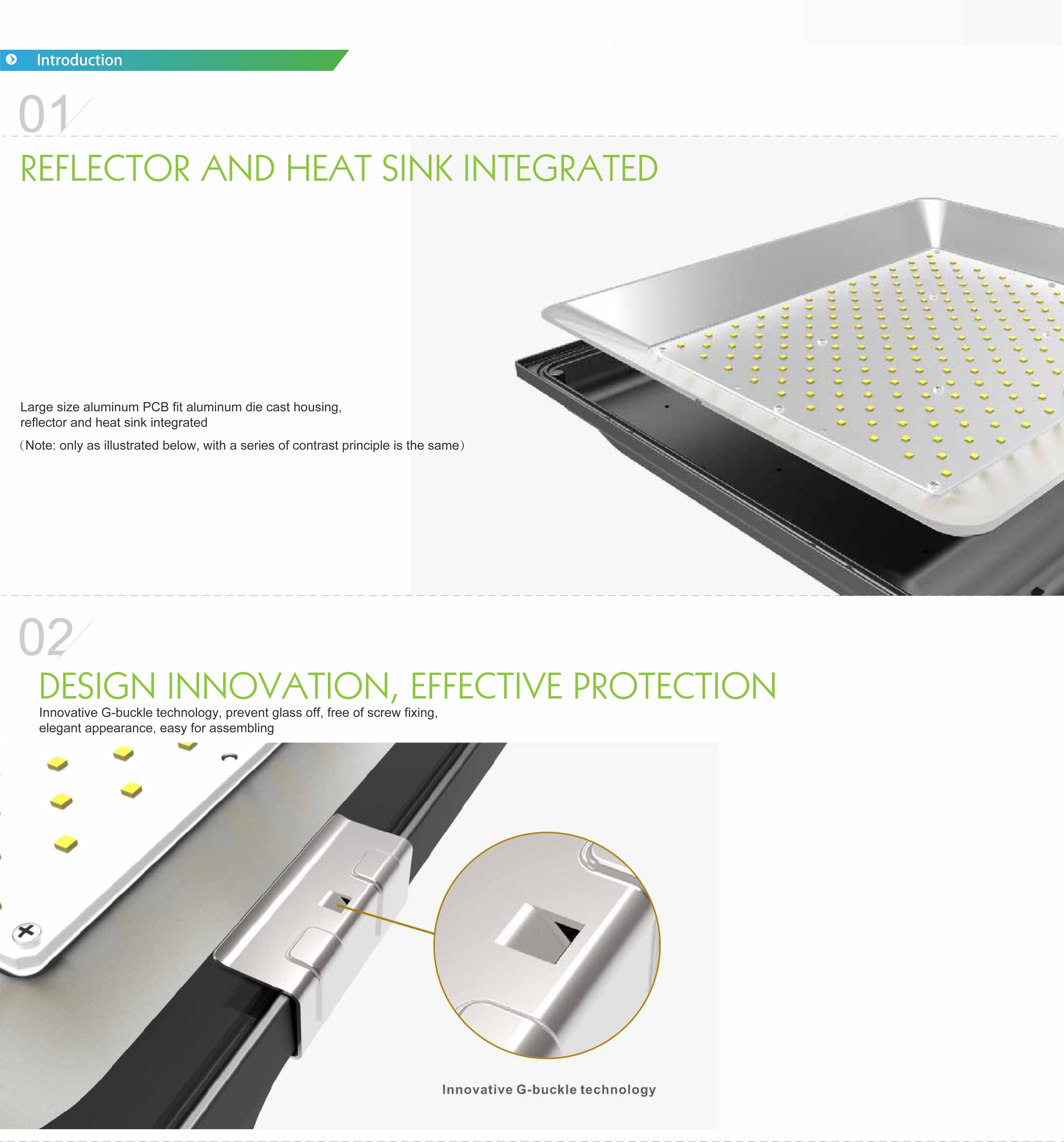 Introduction

01

REFLECTOR AND HEAT SINK INTEGRATED

Large size aluminum PCB fit aluminum die cast housing, reflector and heat sink integrated

（Note: only as illustrated below, with a series of contrast principle is the same）

02

DESIGN INNOVATION, EFFECTIVE PROTECTION

Innovative G-buckle technology, prevent glass off, free of screw fixing, elegant appearance, easy for assembling

Innovative G-buckle technology