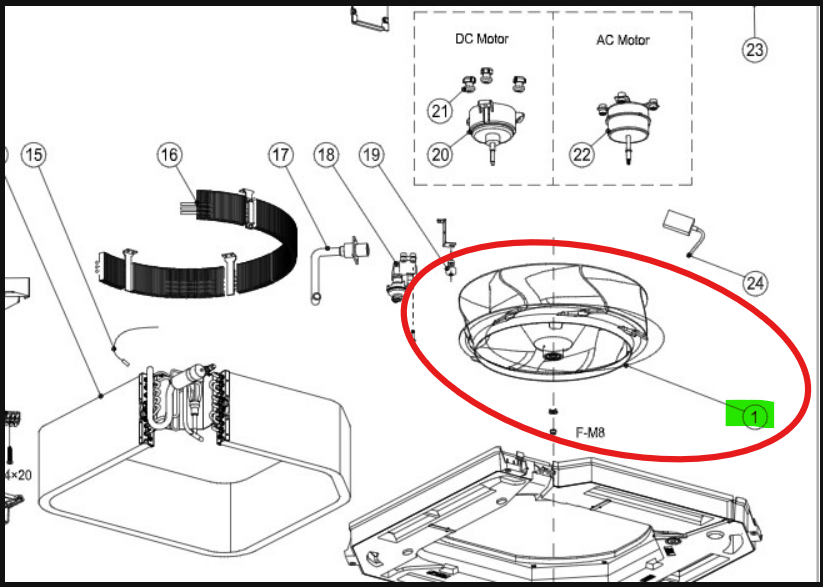 DC Motor
AC Motor
23
21
20
22
15
16
17
18
19
24
1
F-M8
4×20