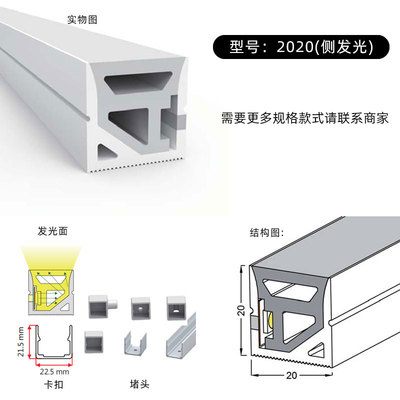 实物图

型号：2020(侧发光)

需要更多规格款式请联系商家

发光面

21.5 mm

22.5 mm

卡扣

堵头

结构图:

20

20